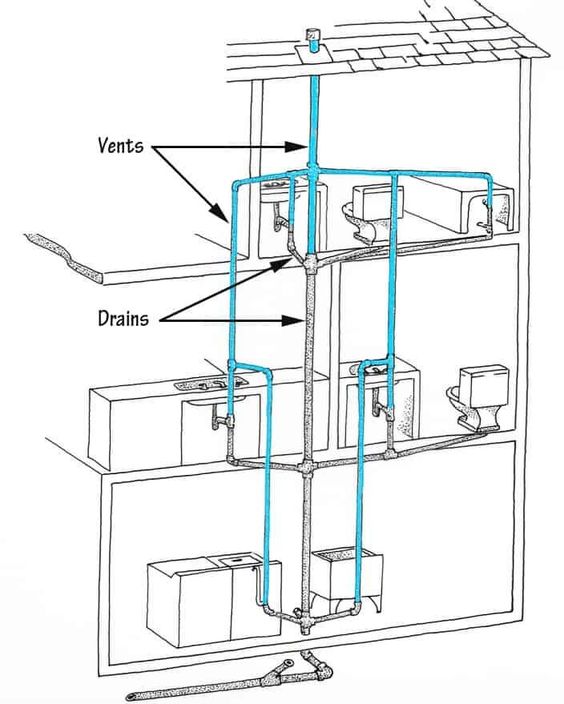 Vents

Drains